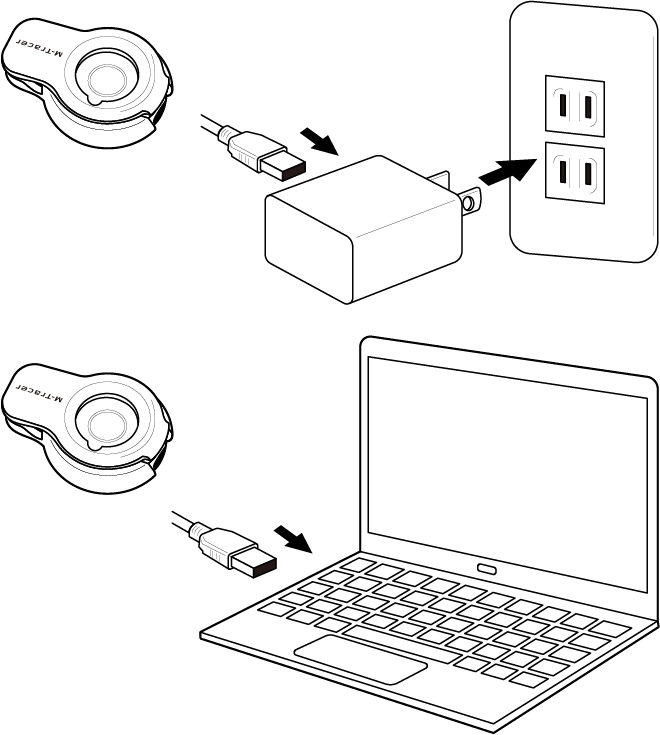 M-tracer

M-tracer